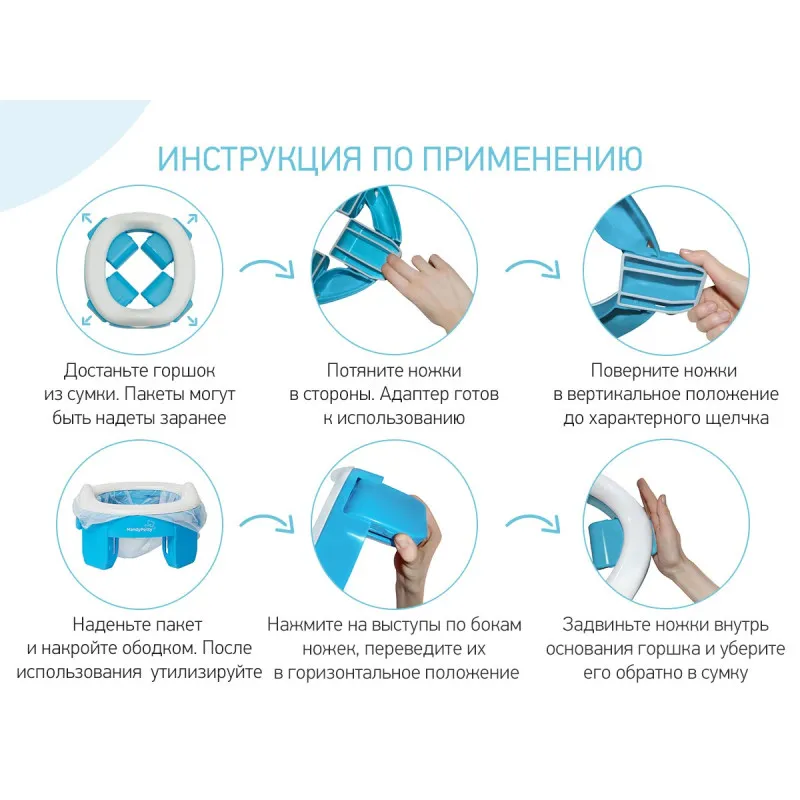 ИНСТРУКЦИЯ ПО ПРИМЕНЕНИЮ

Достаньте горшок из сумки. Пакеты могут быть надеты заранее

Потяните ножки в стороны. Адаптер готов к использованию

Поверните ножки в вертикальное положение до характерного щелчка

HandyPotty

Наденьте пакет и накройте ободком. После использования утилизируйте

Нажмите на выступы по бокам ножек, переведите их в горизонтальное положение

Задвиньте ножки внутрь основания горшка и уберите его обратно в сумку