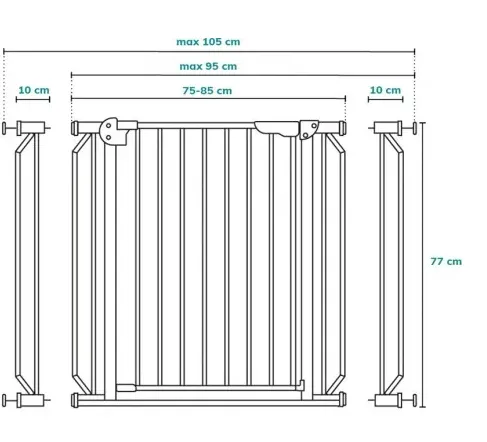 max 105 cm

max 95 cm

10 cm

75-85 cm

10 cm

77 cm